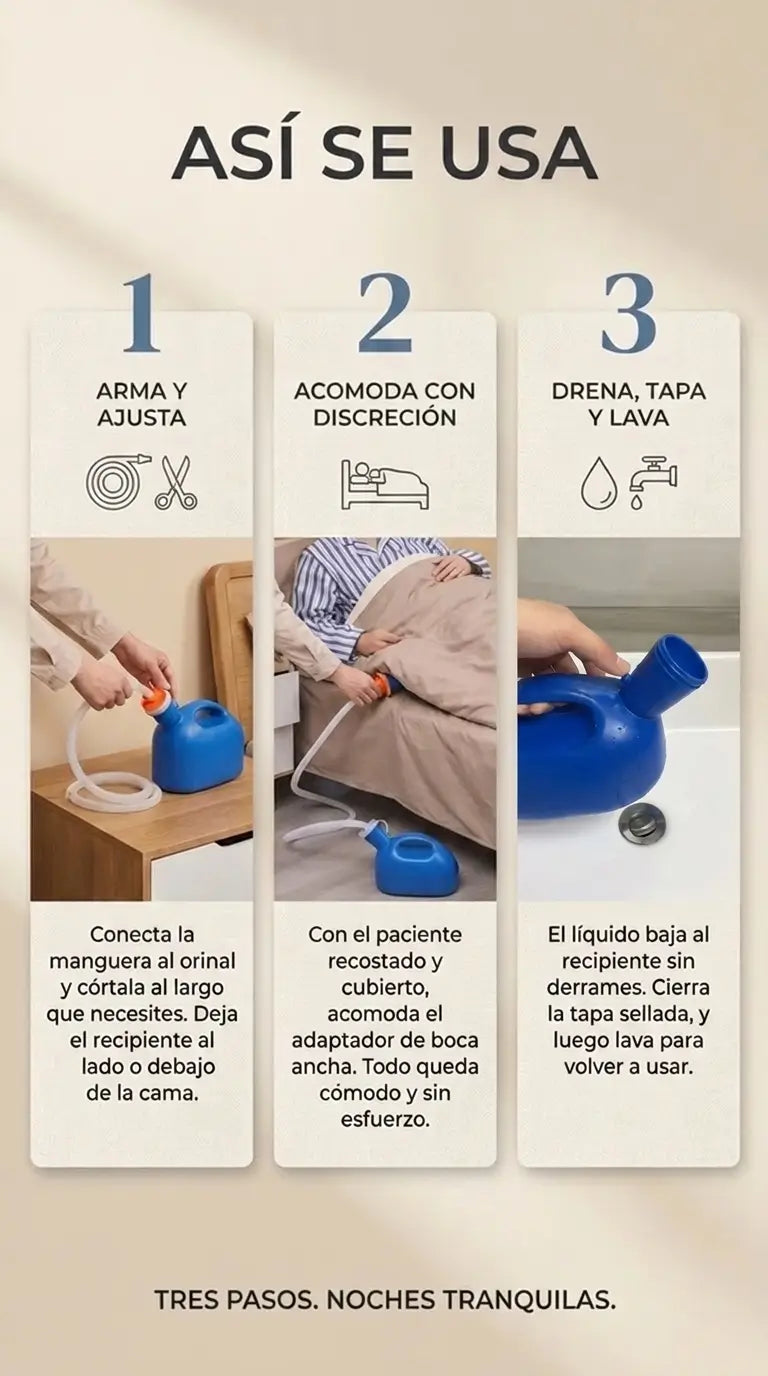 ASÍ SE USA

1

ARMA Y AJUSTA

Conecta la manguera al orinal y córtala al largo que necesites. Deja el recipiente al lado o debajo de la cama.

2

ACOMODA CON DISCRECIÓN

Con el paciente recostado y cubierto, acomoda el adaptador de boca ancha. Todo queda cómodo y sin esfuerzo.

3

DRENA, TAPA Y LAVA

El líquido baja al recipiente sin derrames. Cierra la tapa sellada, y luego lava para volver a usar.

TRES PASOS. NOCHES TRANQUILAS.