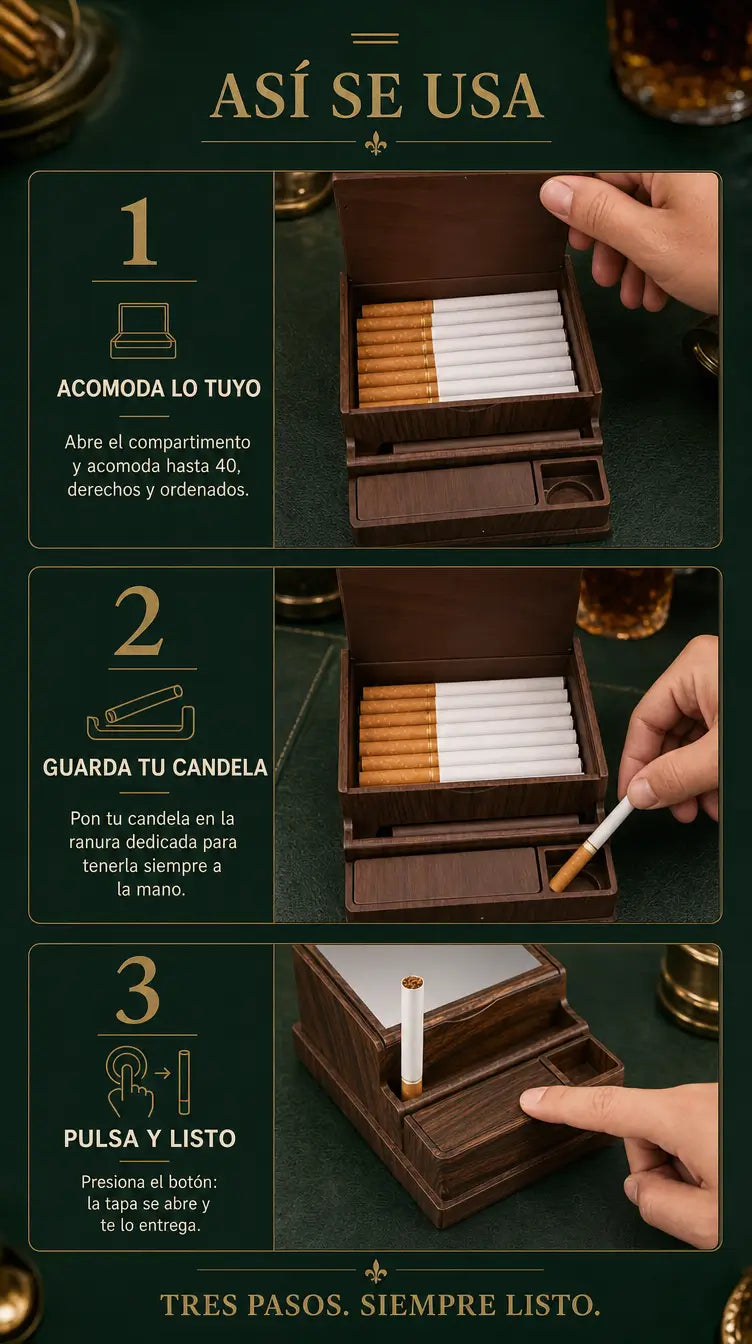 ASÍ SE USA

1

ACOMODA LO TUYO

Abre el compartimento y acomoda hasta 40, derechos y ordenados.

2

GUARDA TU CANDELA

Pon tu candela en la ranura dedicada para tenerla siempre a la mano.

3

PULSA Y LISTO

Presiona el botón: la tapa se abre y te lo entrega.

TRES PASOS. SIEMPRE LISTO.