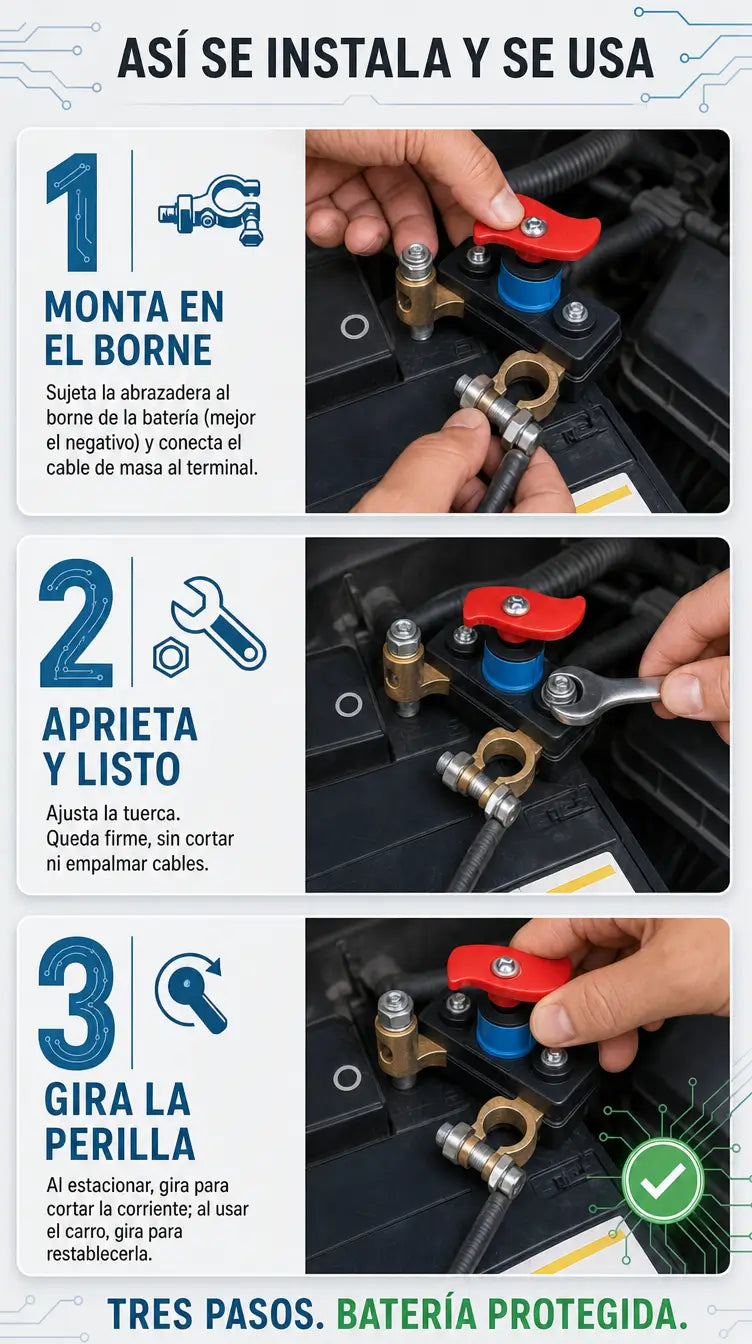 ASÍ SE INSTALA Y SE USA

1

MONTA EN EL BORNE

Sujeta la abrazadera al borne de la batería (mejor el negativo) y conecta el cable de masa al terminal.

2

APRIETA Y LISTO

Ajusta la tuerca. Queda firme, sin cortar ni empalmar cables.

3

GIRA LA PERILLA

Al estacionar, gira para cortar la corriente; al usar el carro, gira para restablecerla.

TRES PASOS. BATERÍA PROTEGIDA.