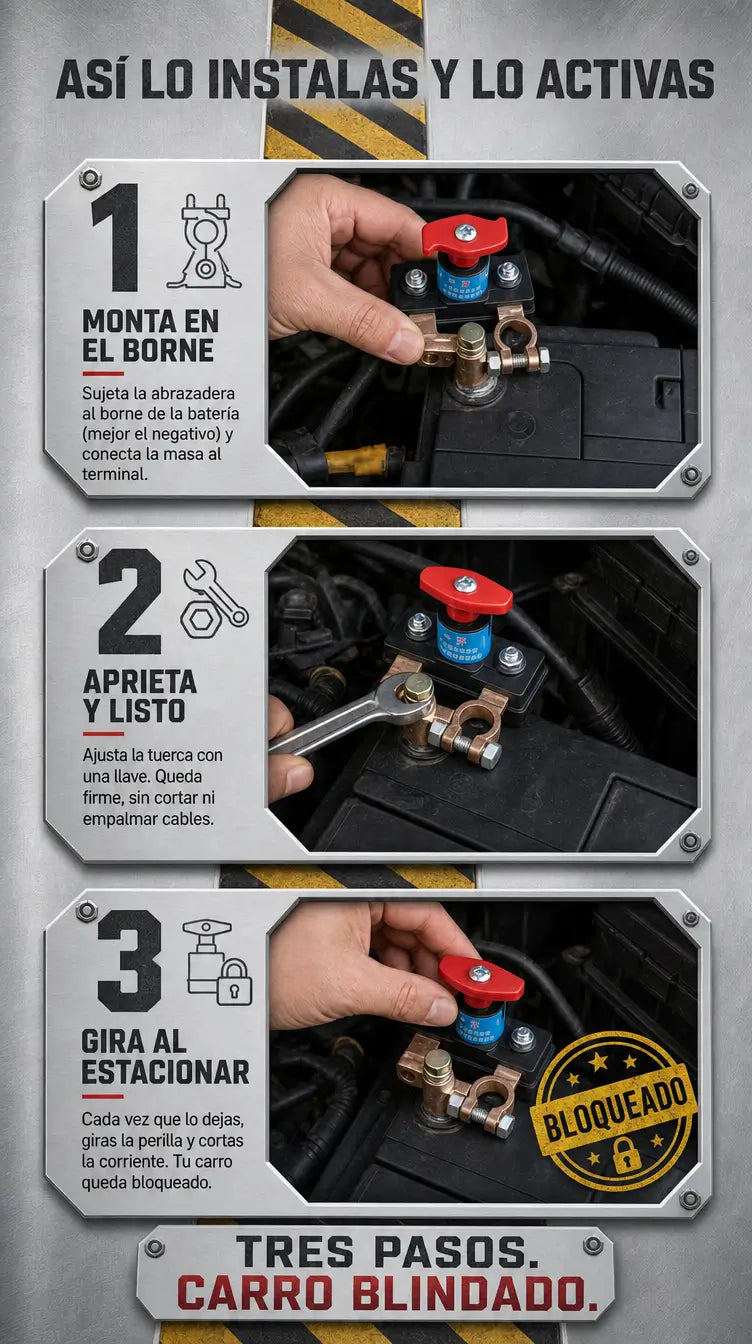 ASÍ LO INSTALAS Y LO ACTIVAS

1

MONTA EN EL BORNE

Sujeta la abrazadera al borne de la batería (mejor el negativo) y conecta la masa al terminal.

2

APRIETA Y LISTO

Ajusta la tuerca con una llave. Queda firme, sin cortar ni empalmar cables.

3

GIRA AL ESTACIONAR

Cada vez que lo dejas, giras la perilla y cortas la corriente. Tu carro queda bloqueado.

BLOQUEADO

TRES PASOS.
CARRO BLINDADO.